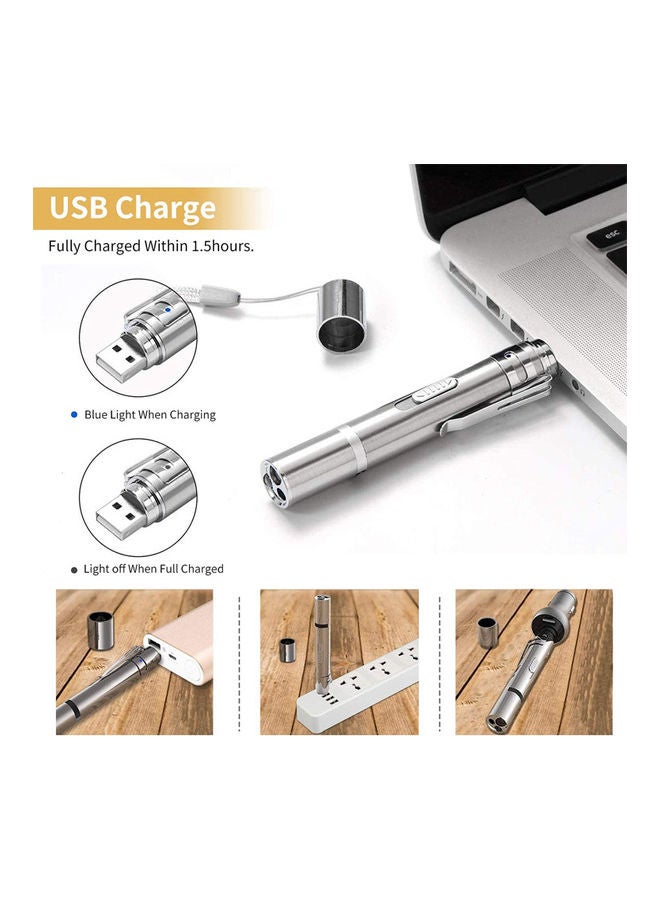 USB Charge

Fully Charged Within 1.5hours.

Blue Light When Charging

Light off When Full Charged

esc