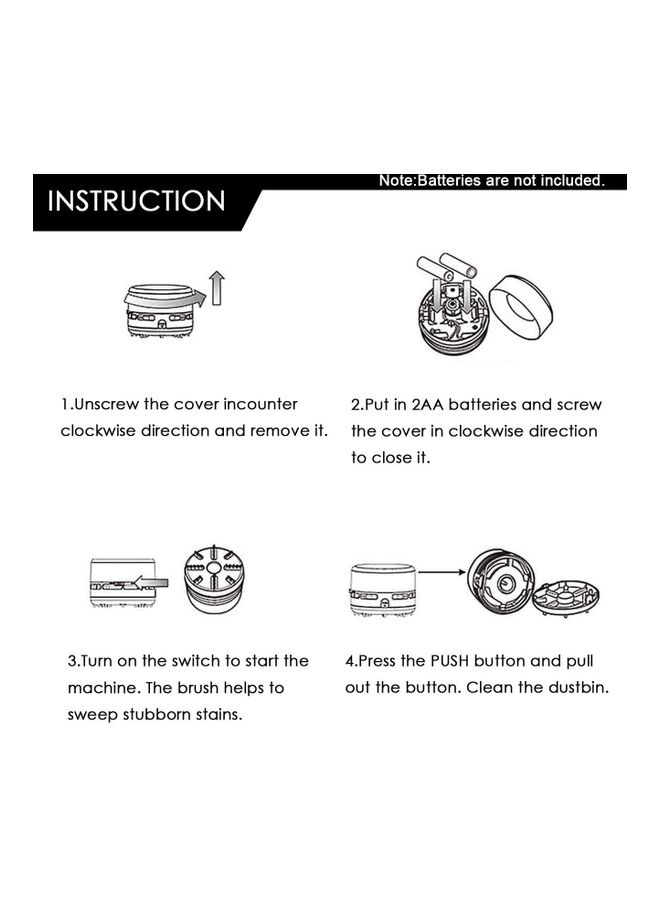 INSTRUCTION

Note:Batteries are not included.

1.Unscrew the cover incounter clockwise direction and remove it.

2.Put in 2AA batteries and screw the cover in clockwise direction to close it.

3.Turn on the switch to start the machine. The brush helps to sweep stubborn stains.

4.Press the PUSH button and pull out the button. Clean the dustbin.