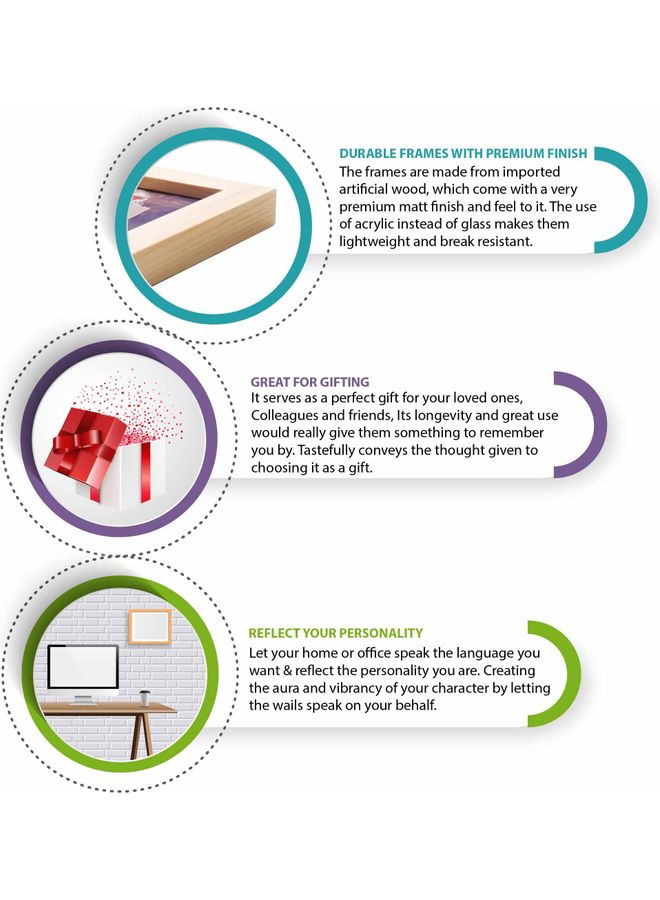 DURABLE FRAMES WITH PREMIUM FINISH
The frames are made from imported artificial wood, which come with a very premium matt finish and feel to it. The use of acrylic instead of glass makes them lightweight and break resistant.

GREAT FOR GIFTING
It serves as a perfect gift for your loved ones, Colleagues and friends, Its longevity and great use would really give them something to remember you by. Tastefully conveys the thought given to choosing it as a gift.

REFLECT YOUR PERSONALITY
Let your home or office speak the language you want & reflect the personality you are. Creating the aura and vibrancy of your character by letting the wails speak on your behalf.