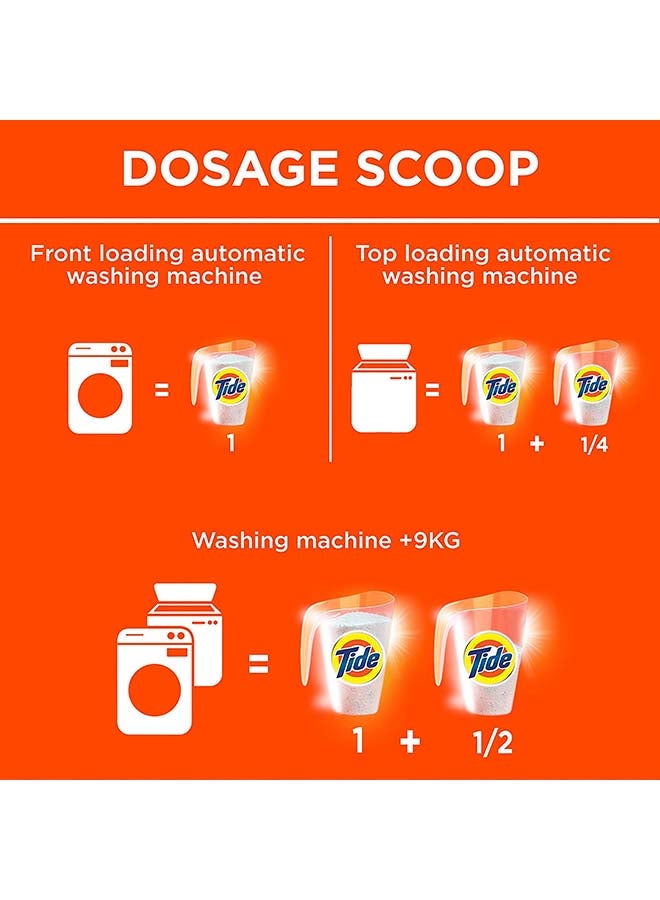 DOSAGE SCOOP

Front loading automatic washing machine

= Tide
1

Top loading automatic washing machine

= Tide Tide
1 + 1/4

Washing machine +9KG

= Tide Tide
1 + 1/2