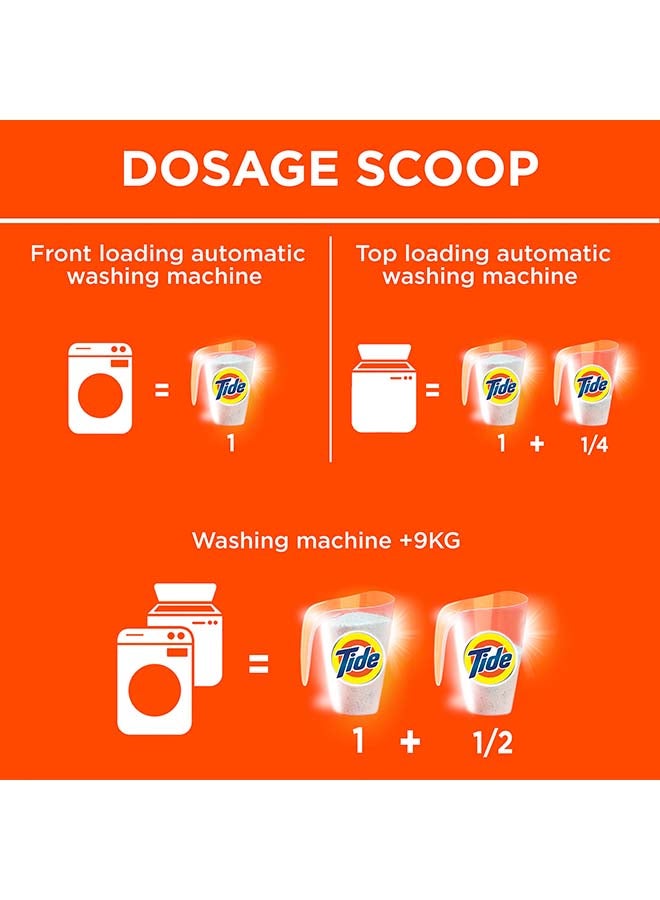 DOSAGE SCOOP

Front loading automatic washing machine

= Tide
1

Top loading automatic washing machine

= Tide Tide
1 + 1/4

Washing machine +9KG

= Tide Tide
1 + 1/2