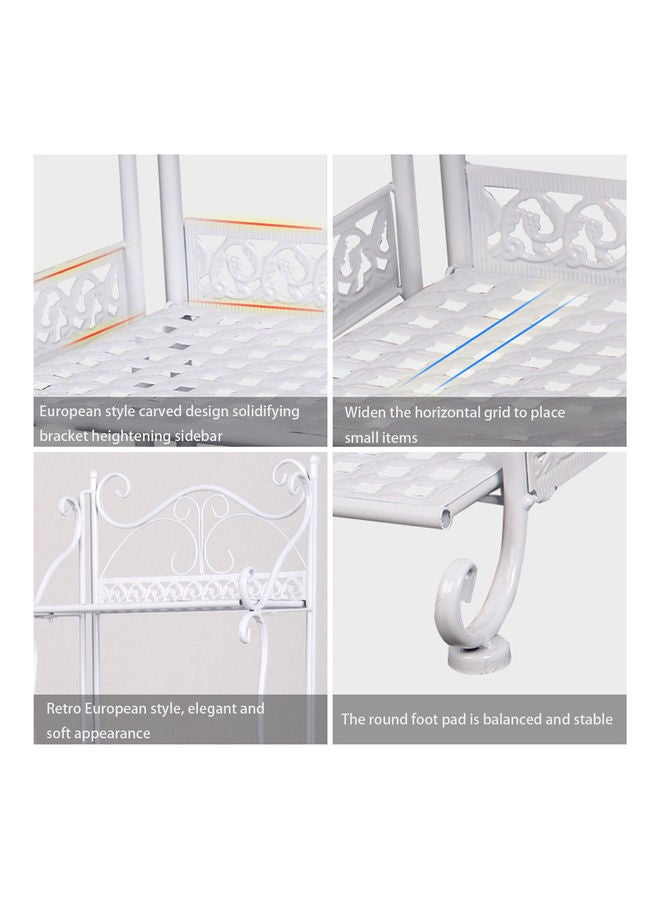 European style carved design solidifying bracket heightening sidebar

Widen the horizontal grid to place small items

Retro European style, elegant and soft appearance

The round foot pad is balanced and stable