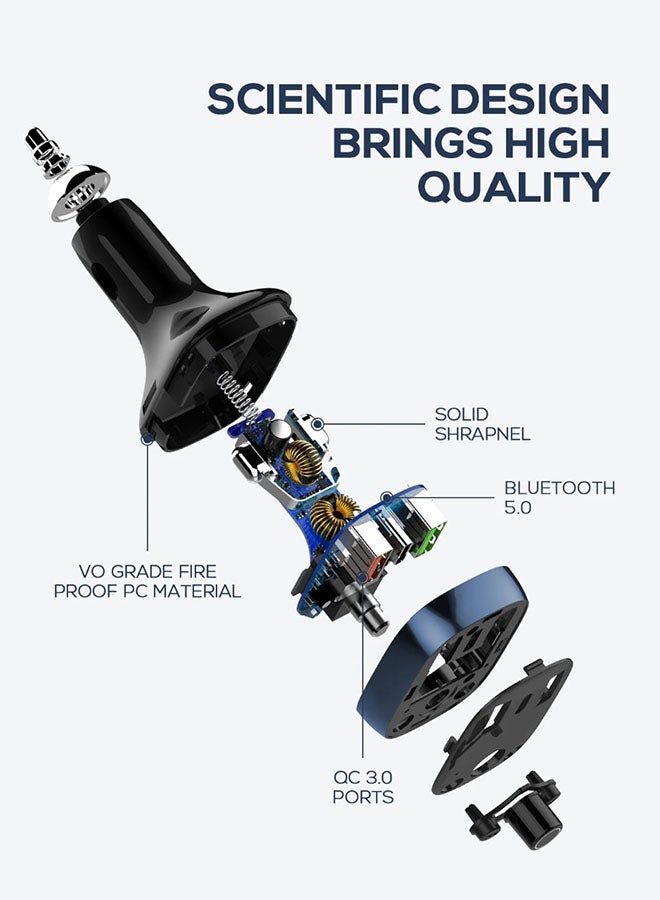 SCIENTIFIC DESIGN BRINGS HIGH QUALITY

SOLID SHRAPNEL

BLUETOOTH 5.0

VO GRADE FIRE PROOF PC MATERIAL

QC 3.0 PORTS