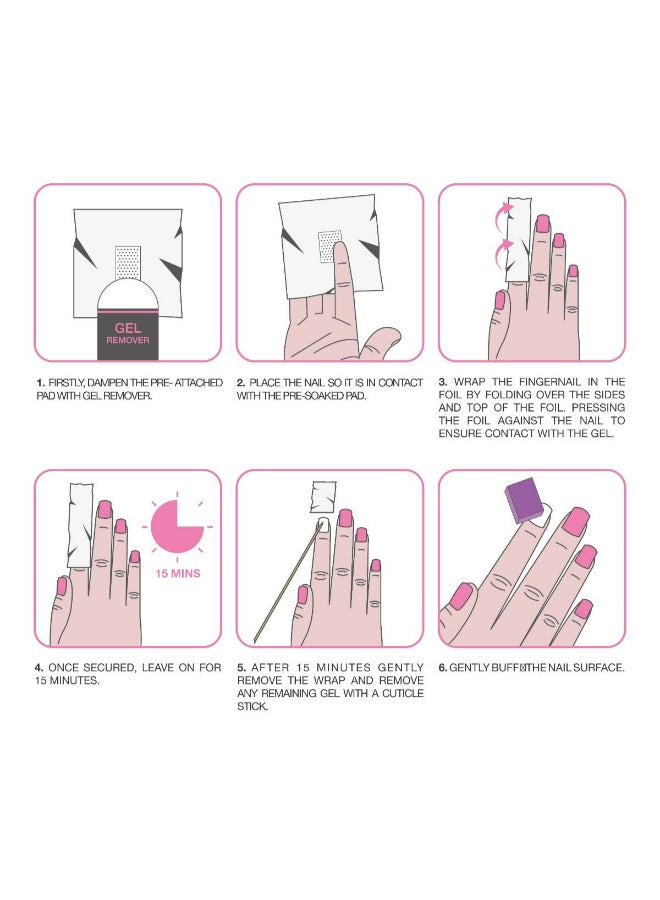 GEL
REMOVER

1. FIRSTLY, DAMPEN THE PRE- ATTACHED PAD WITH GEL REMOVER.

2. PLACE THE NAIL SO IT IS IN CONTACT WITH THE PRE-SOAKED PAD.

3. WRAP THE FINGERNAIL IN THE FOIL BY FOLDING OVER THE SIDES AND TOP OF THE FOIL. PRESSING THE FOIL AGAINST THE NAIL TO ENSURE CONTACT WITH THE GEL.

15 MINS

4. ONCE SECURED, LEAVE ON FOR 15 MINUTES.

5. AFTER 15 MINUTES GENTLY REMOVE THE WRAP AND REMOVE ANY REMAINING GEL WITH A CUTICLE STICK.

6. GENTLY BUFF THE NAIL SURFACE.