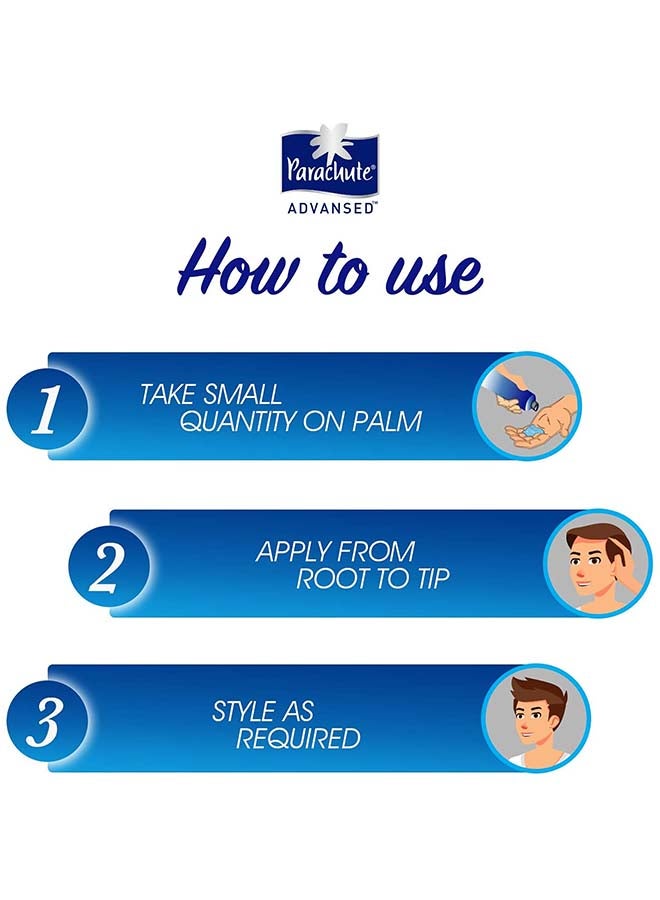 Parachute®
ADVANSED™

How to use

1 TAKE SMALL QUANTITY ON PALM

2 APPLY FROM ROOT TO TIP

3 STYLE AS REQUIRED