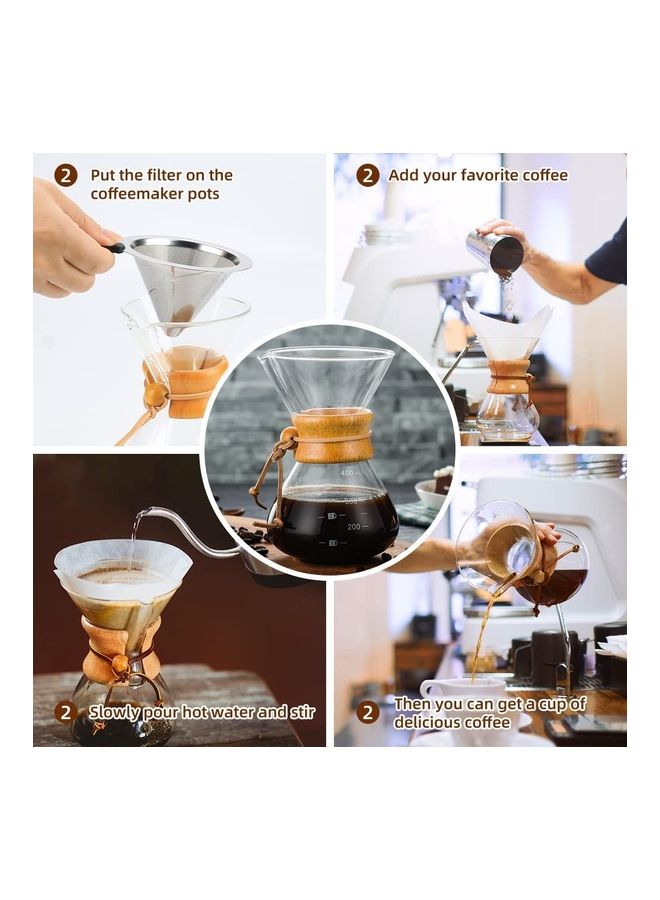 2 Put the filter on the coffeemaker pots

2 Add your favorite coffee

400

200

2 Slowly pour hot water and stir

2 Then you can get a cup of delicious coffee