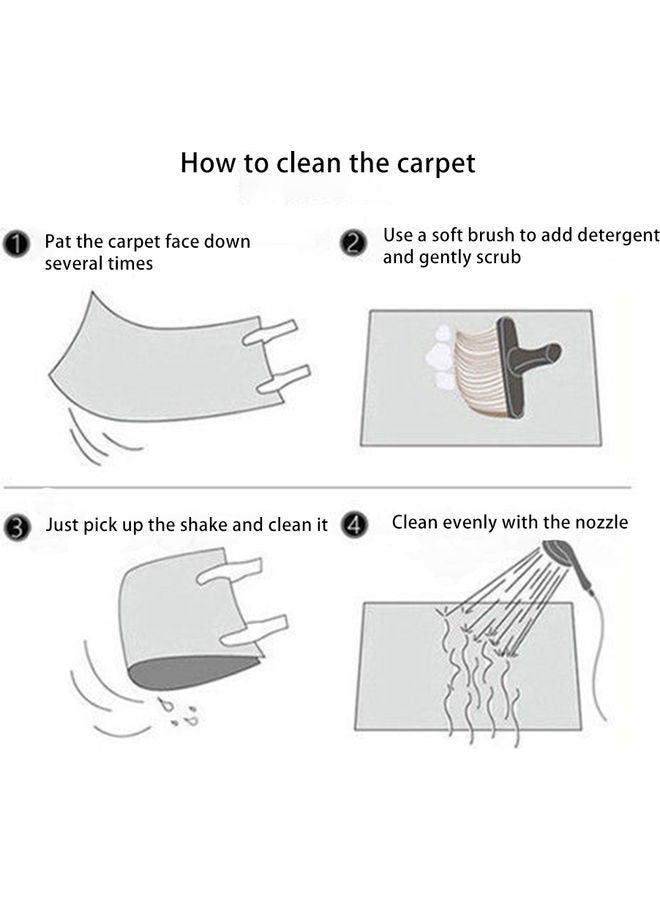 How to clean the carpet

1 Pat the carpet face down several times

2 Use a soft brush to add detergent and gently scrub

3 Just pick up the shake and clean it

4 Clean evenly with the nozzle