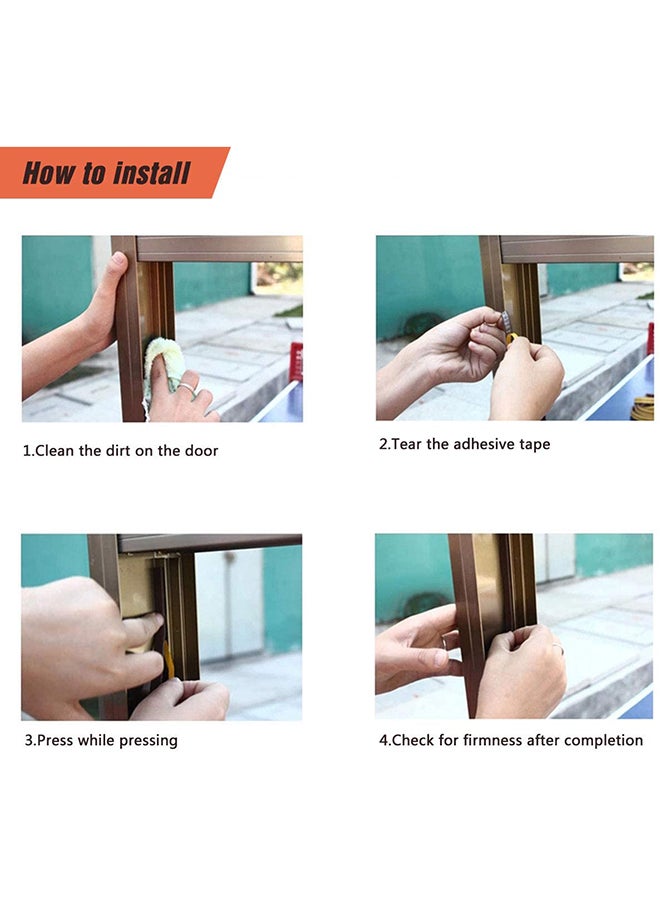 How to install

1.Clean the dirt on the door

2.Tear the adhesive tape

3.Press while pressing

4.Check for firmness after completion