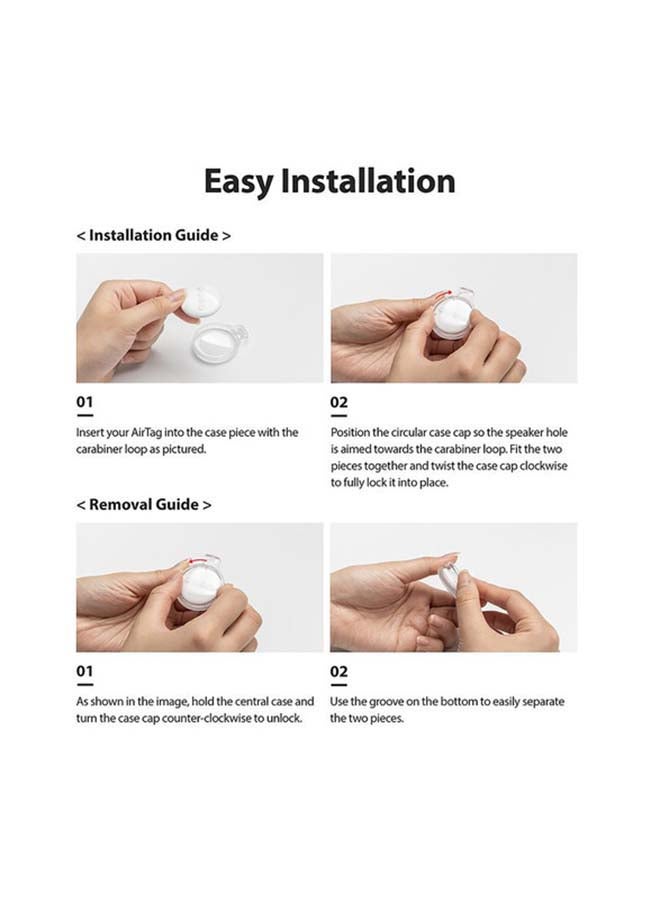 Easy Installation

< Installation Guide >

01

Insert your AirTag into the case piece with the carabiner loop as pictured.

02

Position the circular case cap so the speaker hole is aimed towards the carabiner loop. Fit the two pieces together and twist the case cap clockwise to fully lock it into place.

< Removal Guide >

01

As shown in the image, hold the central case and turn the case cap counter-clockwise to unlock.

02

Use the groove on the bottom to easily separate the two pieces.