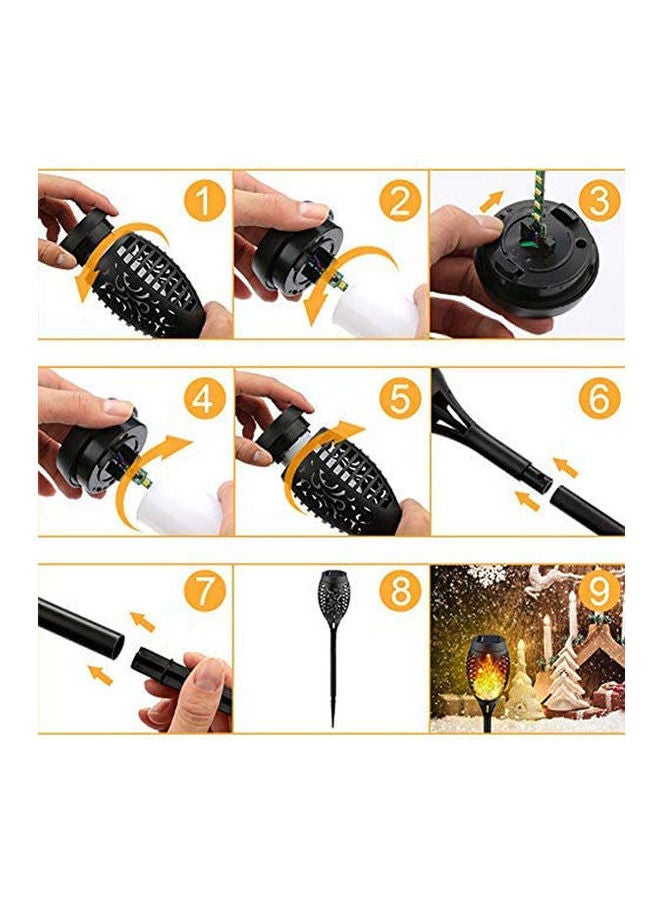 1
2
3
4
5
6
7
8
9