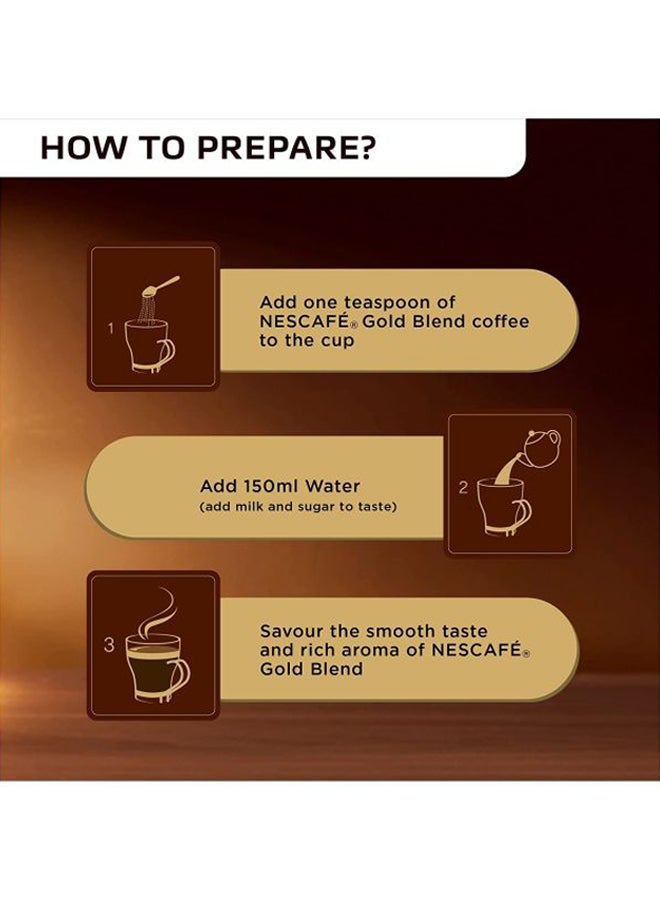 HOW TO PREPARE?

1

Add one teaspoon of NESCAFÉ® Gold Blend coffee to the cup

Add 150ml Water
(add milk and sugar to taste)

2

3

Savour the smooth taste and rich aroma of NESCAFÉ® Gold Blend