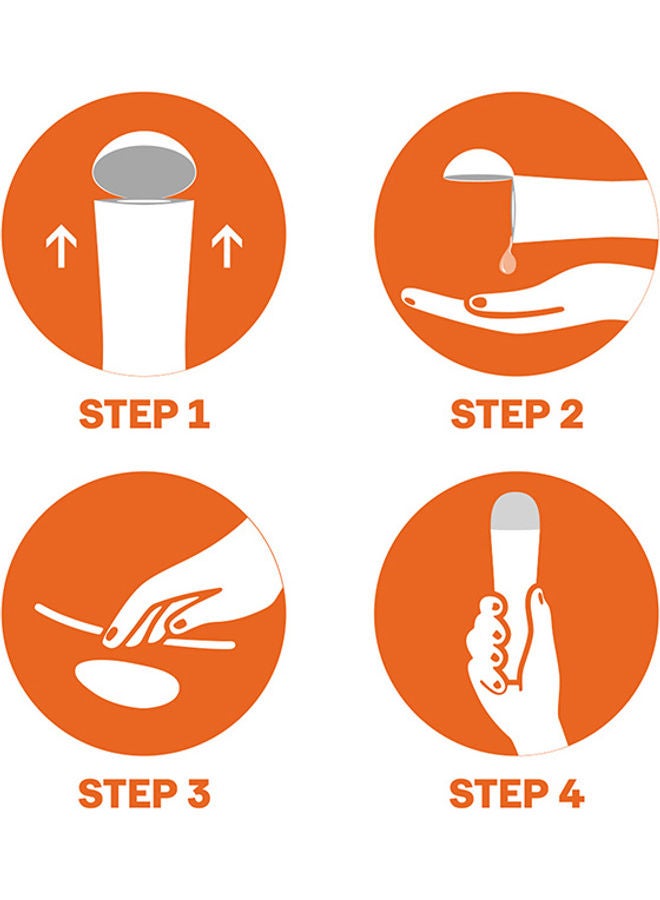 STEP 1

STEP 2

STEP 3

STEP 4