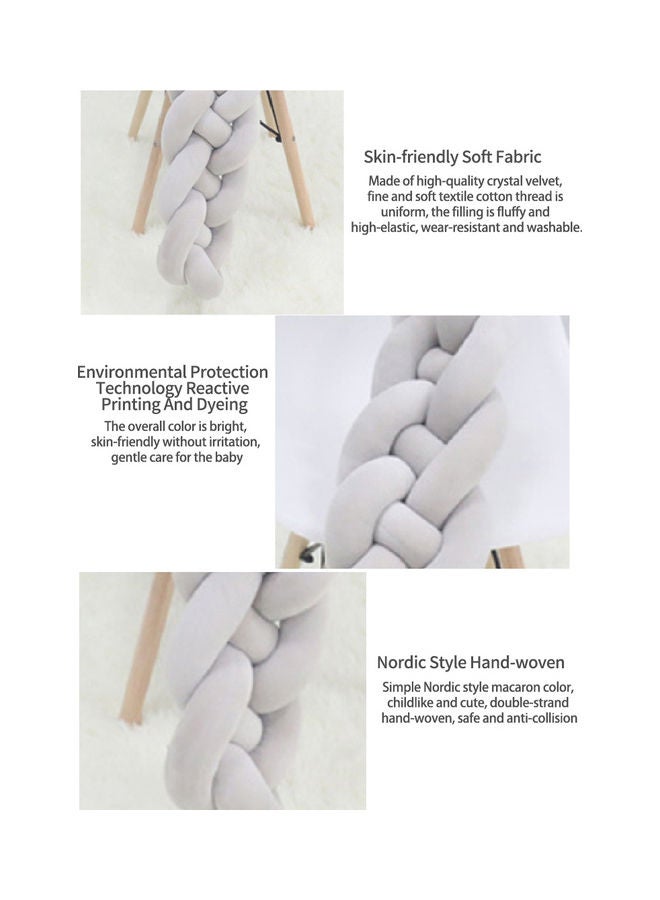 Skin-friendly Soft Fabric

Made of high-quality crystal velvet, fine and soft textile cotton thread is uniform, the filling is fluffy and high-elastic, wear-resistant and washable.

Environmental Protection Technology Reactive Printing And Dyeing

The overall color is bright, skin-friendly without irritation, gentle care for the baby

Nordic Style Hand-woven

Simple Nordic style macaron color, childlike and cute, double-strand hand-woven, safe and anti-collision