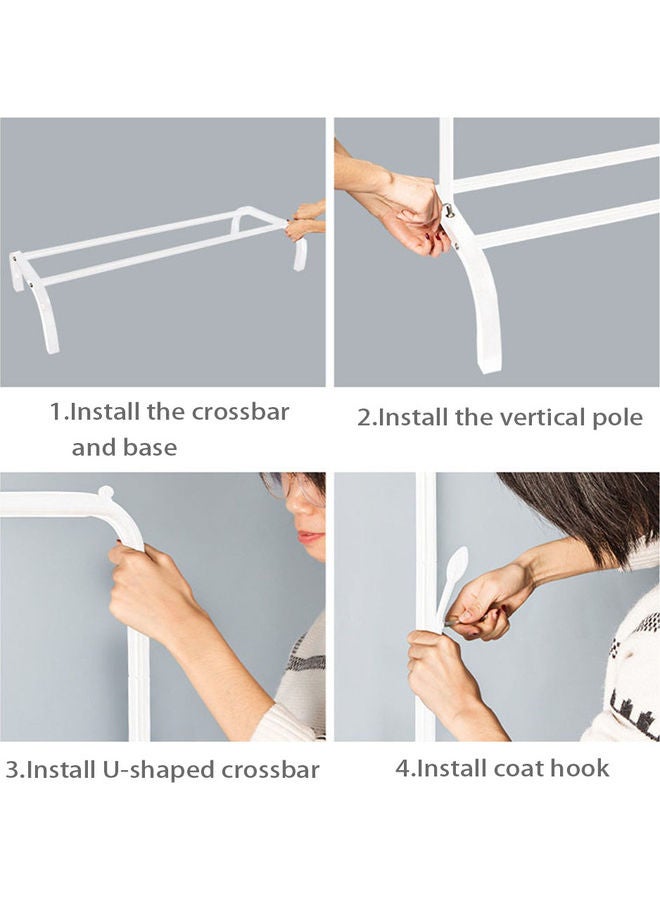 1.Install the crossbar and base

2.Install the vertical pole

3.Install U-shaped crossbar

4.Install coat hook