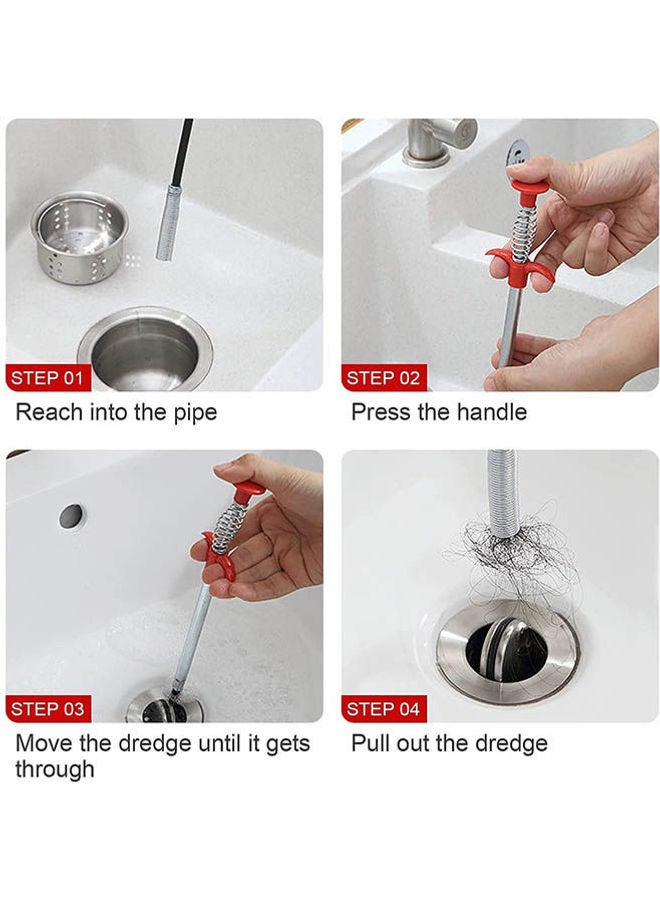 STEP 01
Reach into the pipe

STEP 02
Press the handle

STEP 03
Move the dredge until it gets through

STEP 04
Pull out the dredge