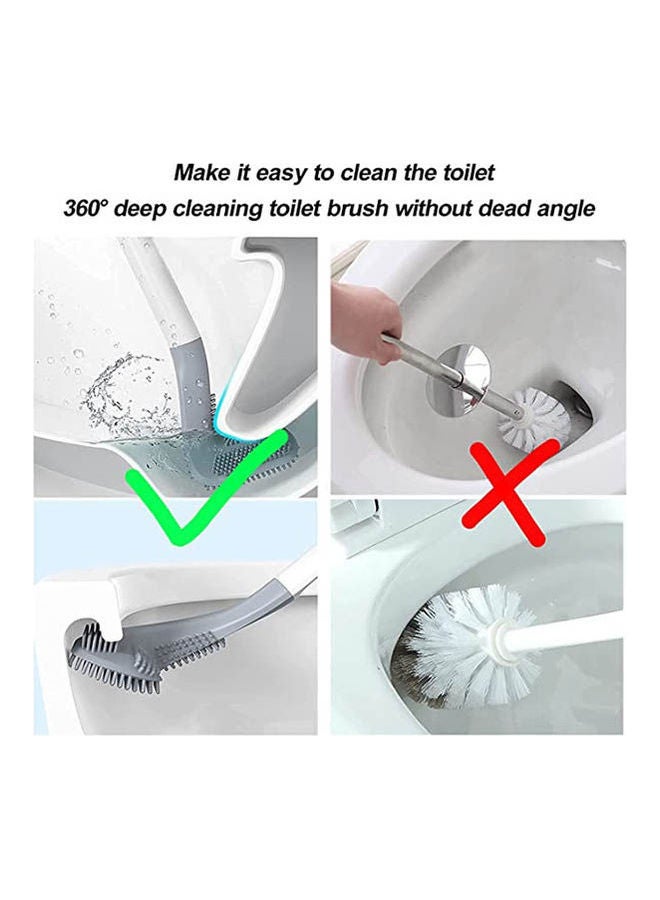 Make it easy to clean the toilet
360° deep cleaning toilet brush without dead angle