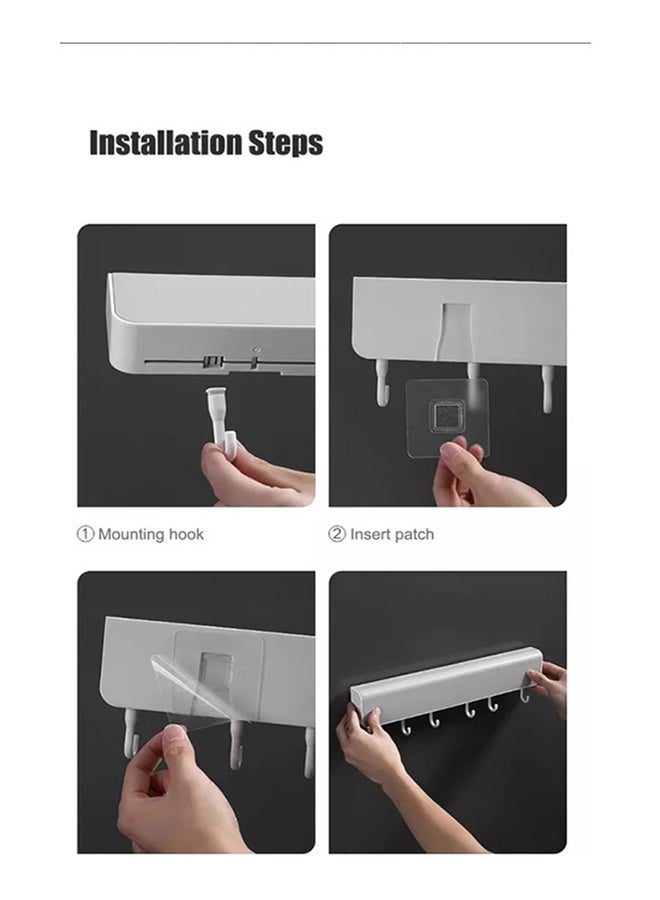 Installation Steps

① Mounting hook

② Insert patch