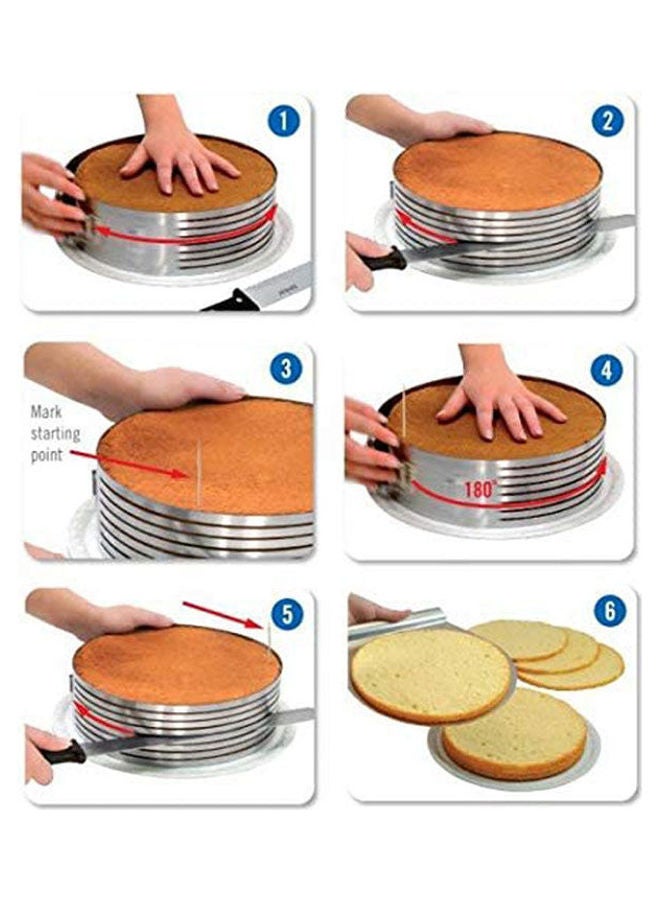 1

2

3

Mark starting point

4

180°

5

6