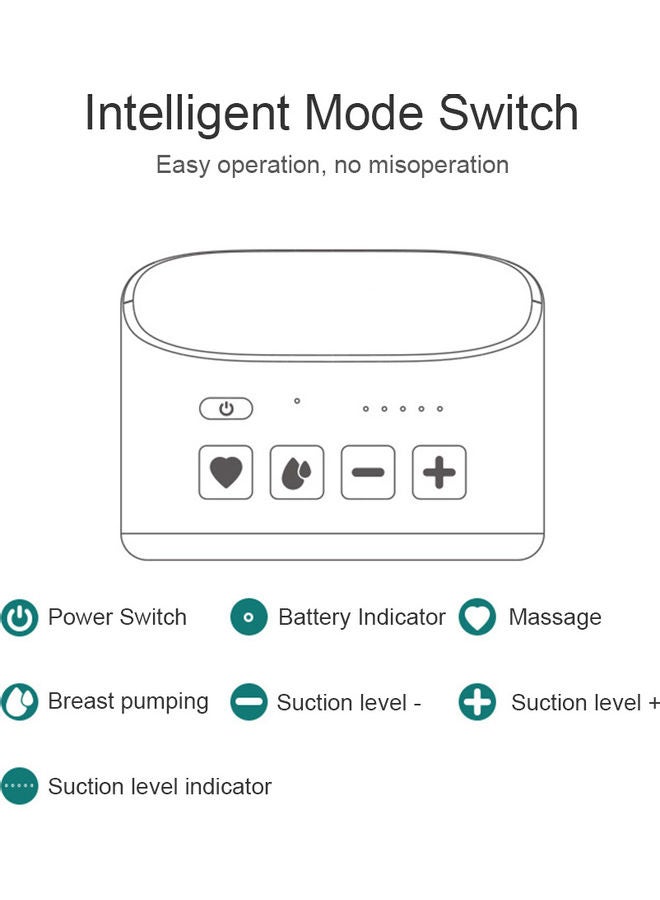 Intelligent Mode Switch

Easy operation, no misoperation

Power Switch
Battery Indicator
Massage

Breast pumping
Suction level -
Suction level +

Suction level indicator