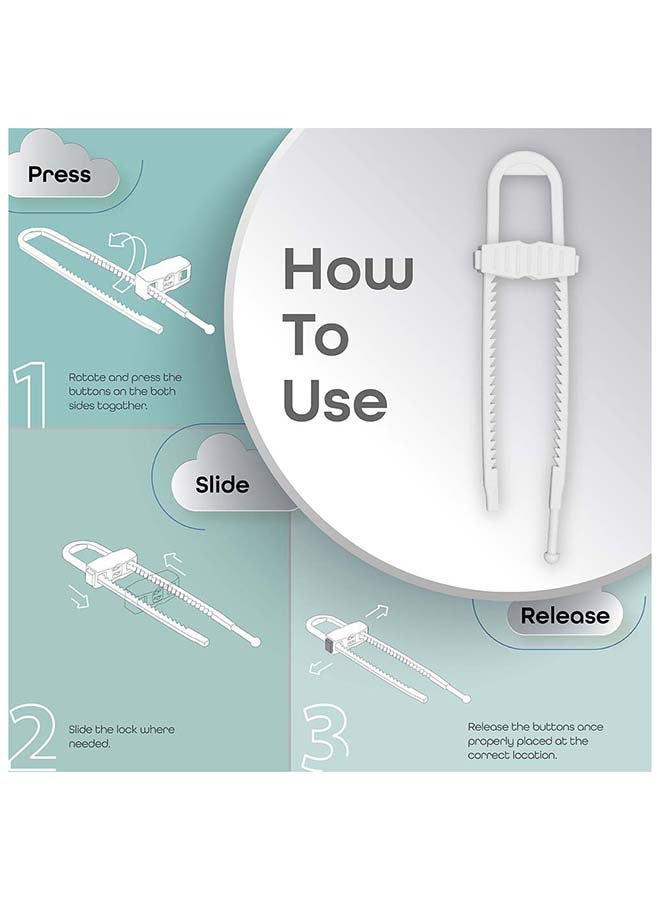 Press

1 Rotate and press the buttons on the both sides together.

How To Use

Slide

2 Slide the lock where needed.

Release

3 Release the buttons once properly placed at the correct location.