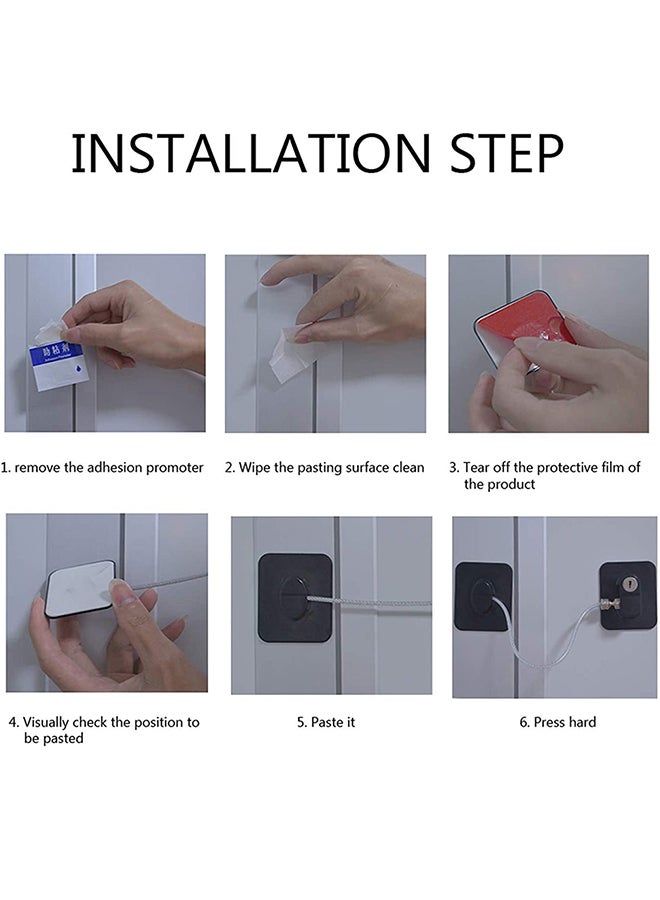 INSTALLATION STEP

助粘剂

1. remove the adhesion promoter

2. Wipe the pasting surface clean

3. Tear off the protective film of the product

4. Visually check the position to be pasted

5. Paste it

6. Press hard