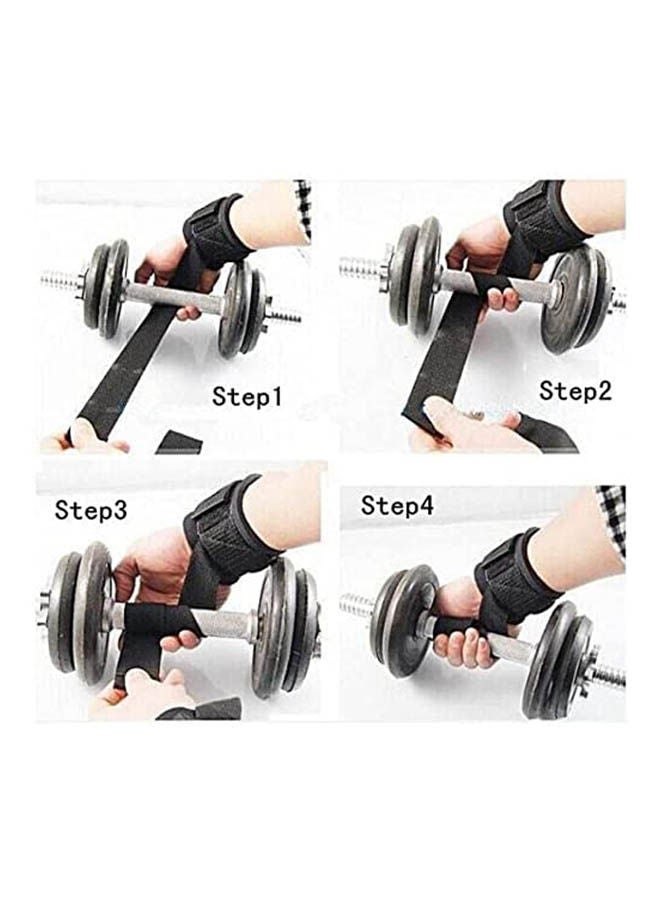 Step1

Step2

Step3

Step4