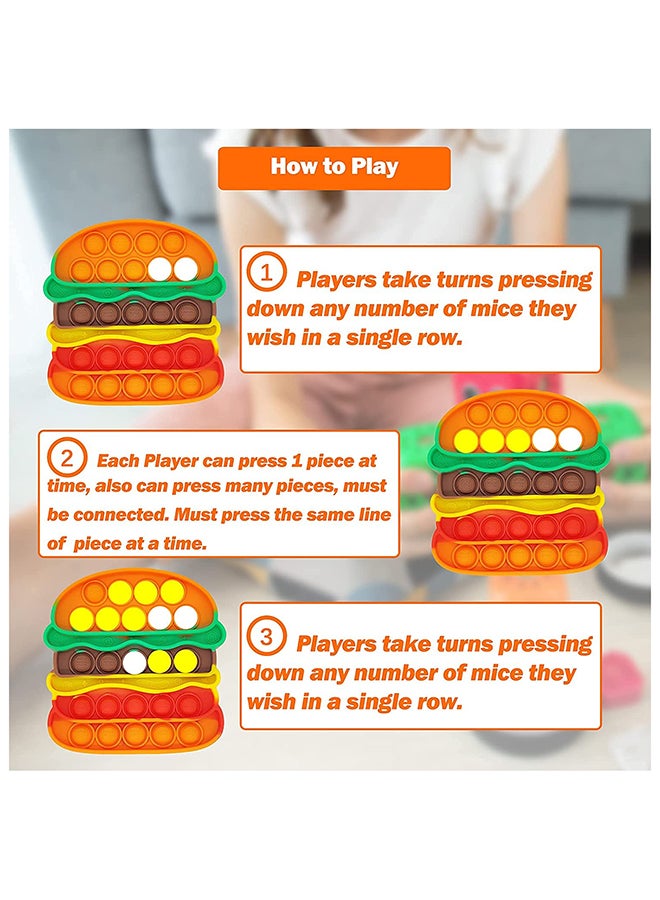 How to Play

1 Players take turns pressing down any number of mice they wish in a single row.

2 Each Player can press 1 piece at time, also can press many pieces, must be connected. Must press the same line of piece at a time.

3 Players take turns pressing down any number of mice they wish in a single row.