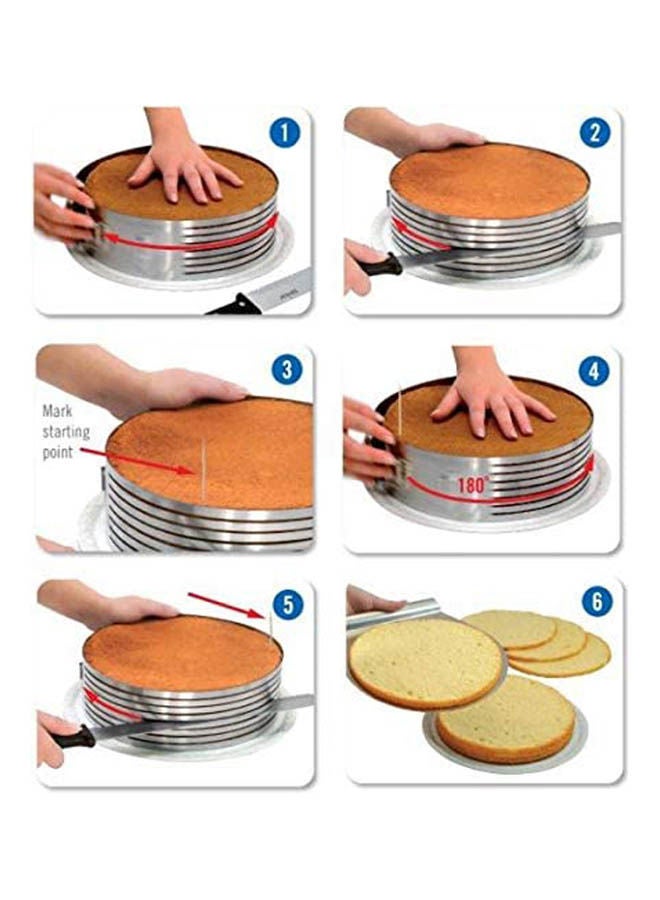 1

2

3

Mark starting point

4

180°

5

6