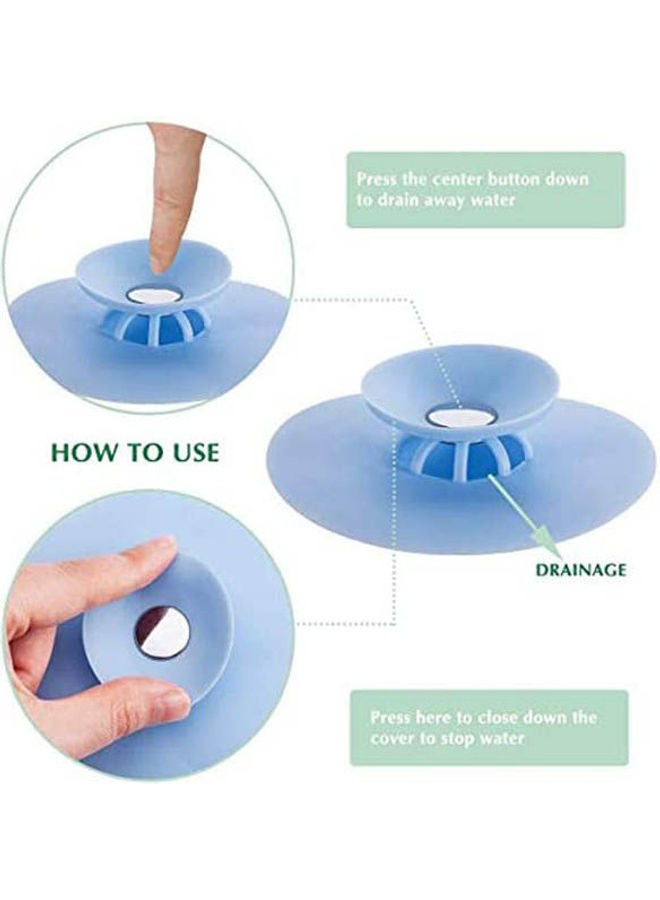 Press the center button down to drain away water

HOW TO USE

DRAINAGE

Press here to close down the cover to stop water