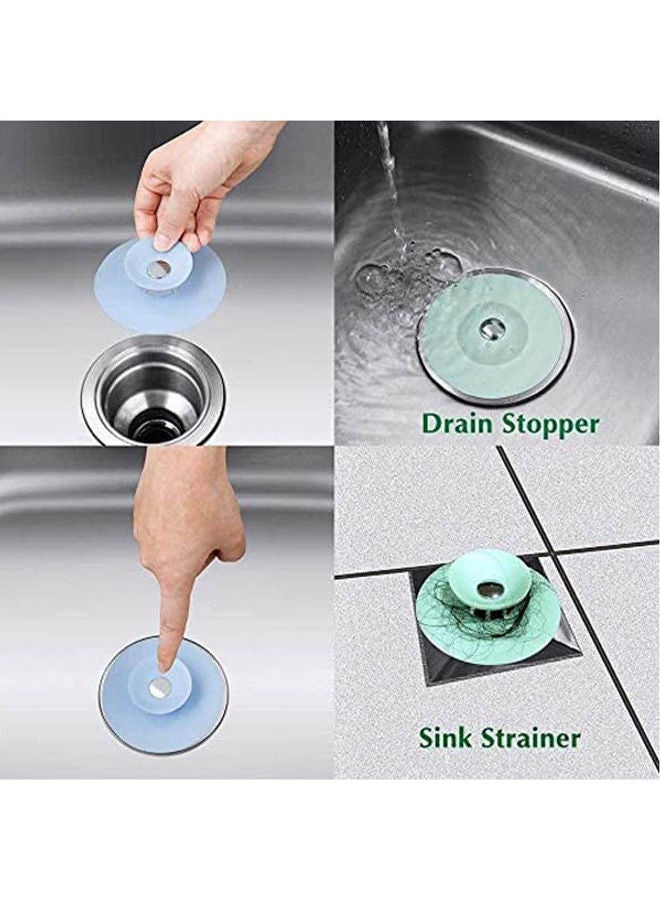 Drain Stopper

Sink Strainer