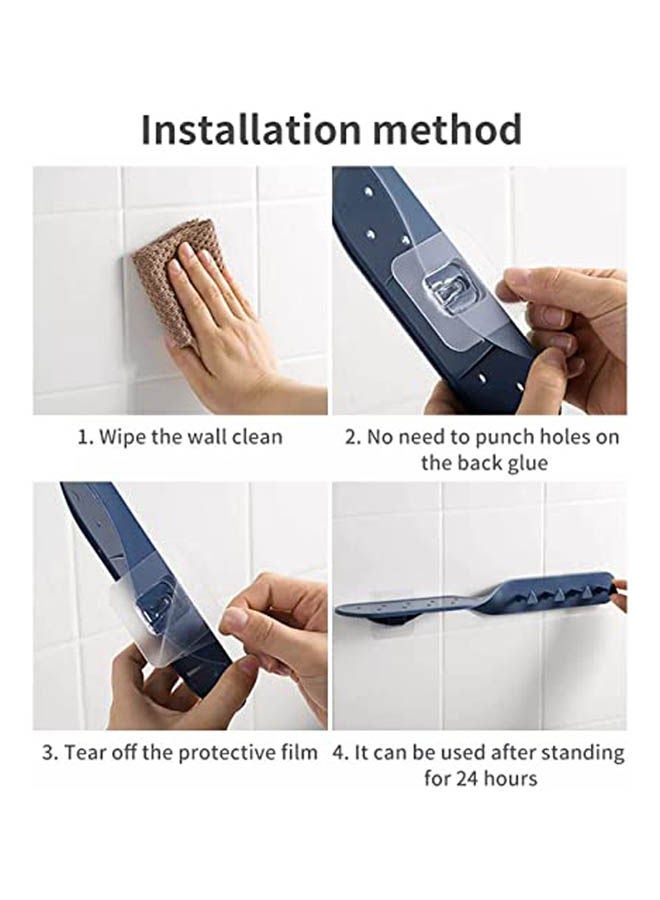 Installation method

1. Wipe the wall clean

2. No need to punch holes on the back glue

3. Tear off the protective film

4. It can be used after standing for 24 hours