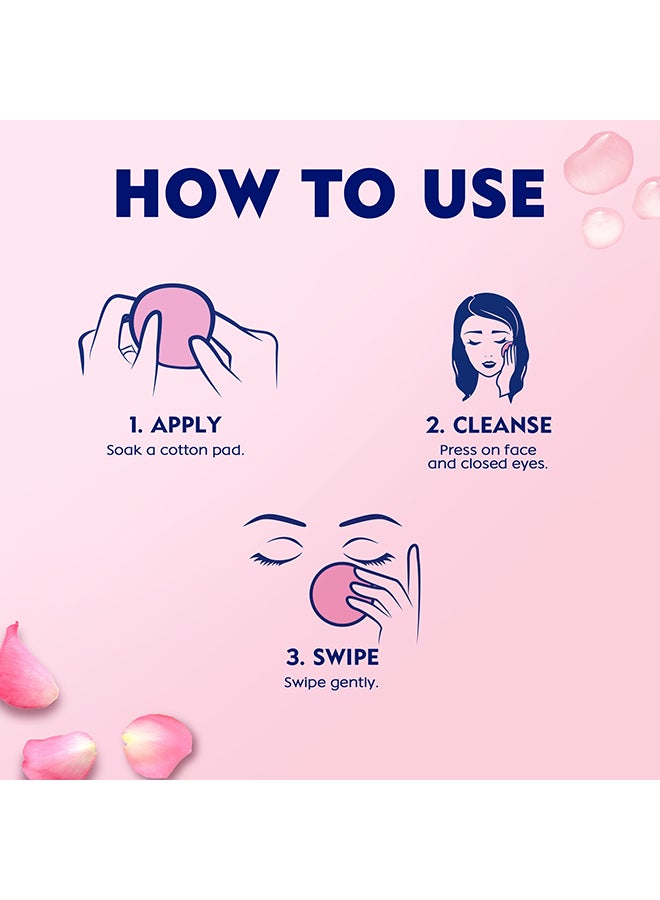 HOW TO USE

1. APPLY
Soak a cotton pad.

2. CLEANSE
Press on face and closed eyes.

3. SWIPE
Swipe gently.