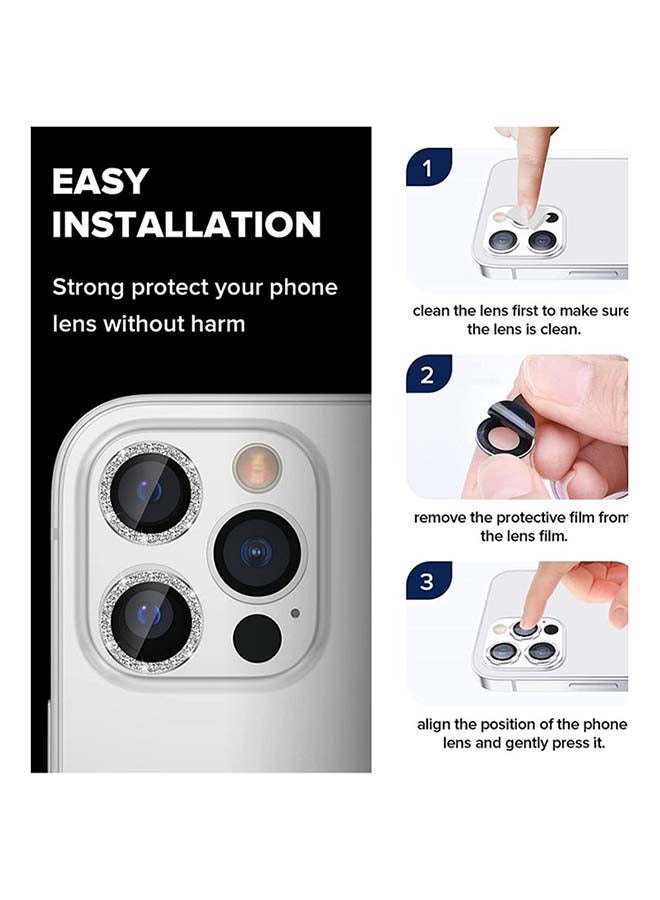 EASY INSTALLATION

Strong protect your phone lens without harm

1

clean the lens first to make sure the lens is clean.

2

remove the protective film from the lens film.

3

align the position of the phone lens and gently press it.