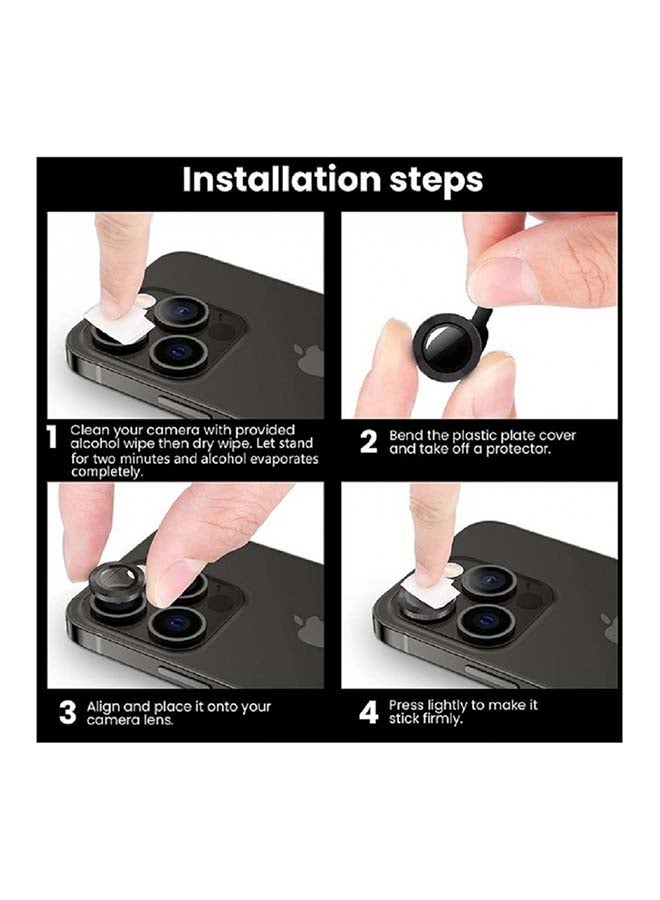 Installation steps

1 Clean your camera with provided alcohol wipe then dry wipe. Let stand for two minutes and alcohol evaporates completely.

2 Bend the plastic plate cover and take off a protector.

3 Align and place it onto your camera lens.

4 Press lightly to make it stick firmly.