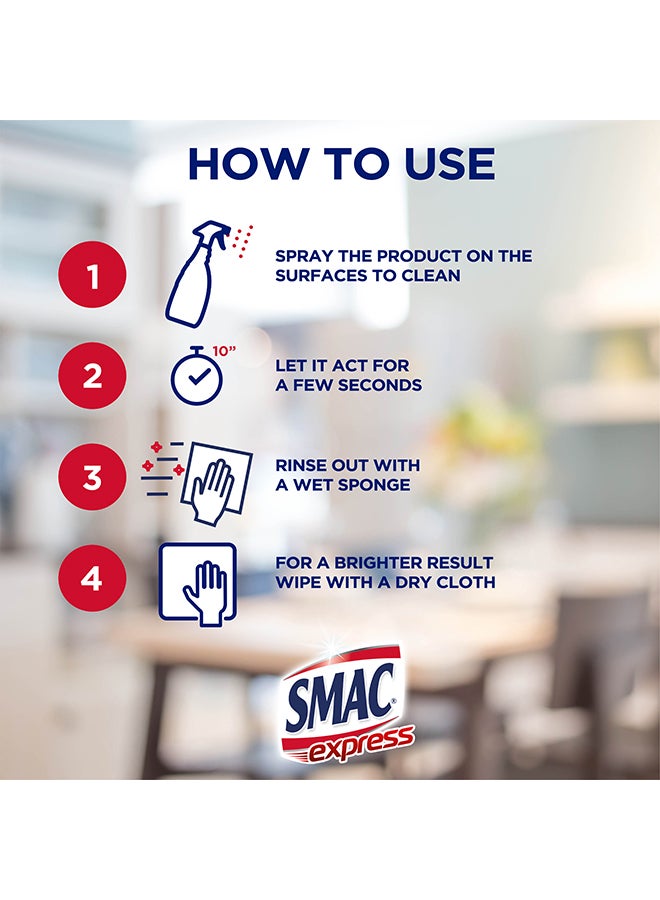 HOW TO USE

1

SPRAY THE PRODUCT ON THE SURFACES TO CLEAN

2

10"

LET IT ACT FOR A FEW SECONDS

3

RINSE OUT WITH A WET SPONGE

4

FOR A BRIGHTER RESULT WIPE WITH A DRY CLOTH

SMAC®
express