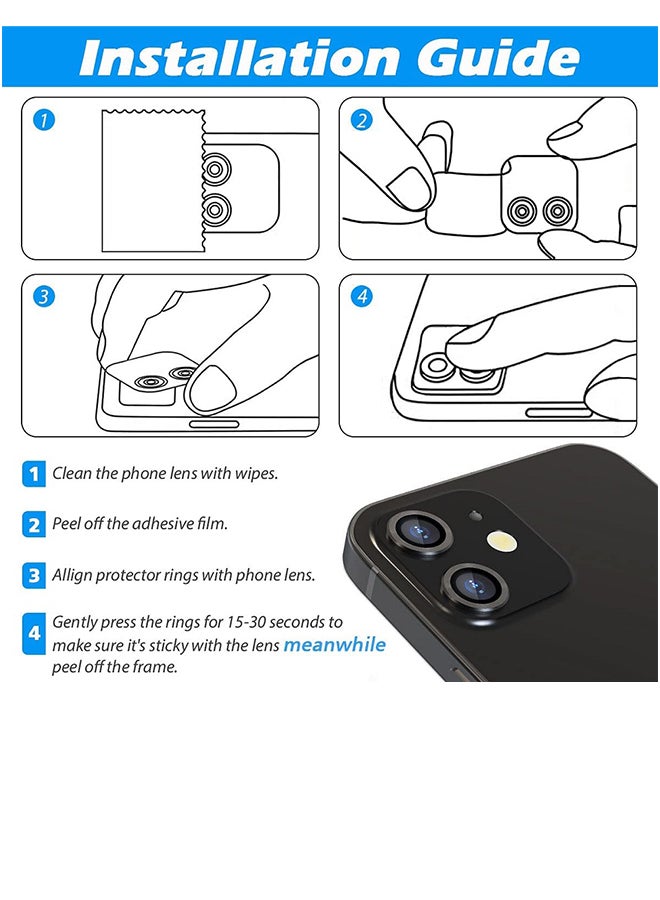 Installation Guide

1

2

3

4

1 Clean the phone lens with wipes.

2 Peel off the adhesive film.

3 Allign protector rings with phone lens.

4 Gently press the rings for 15-30 seconds to make sure it's sticky with the lens meanwhile peel off the frame.