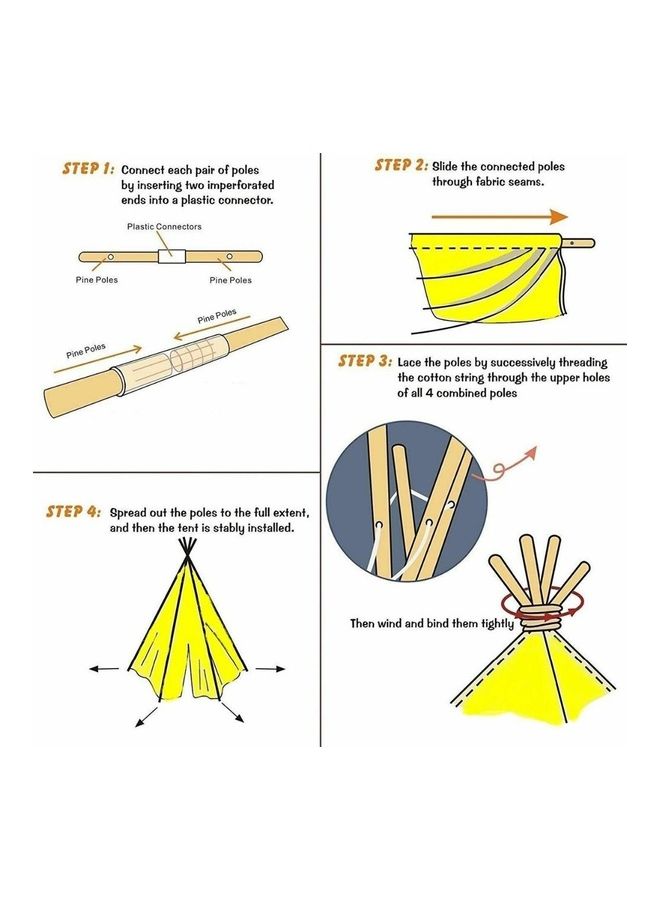 STEP 1: Connect each pair of poles by inserting two imperforated ends into a plastic connector.

Plastic Connectors

Pine Poles

Pine Poles

Pine Poles

Pine Poles

STEP 2: Slide the connected poles through fabric seams.

STEP 3: Lace the poles by successively threading the cotton string through the upper holes of all 4 combined poles

Then wind and bind them tightly

STEP 4: Spread out the poles to the full extent, and then the tent is stably installed.