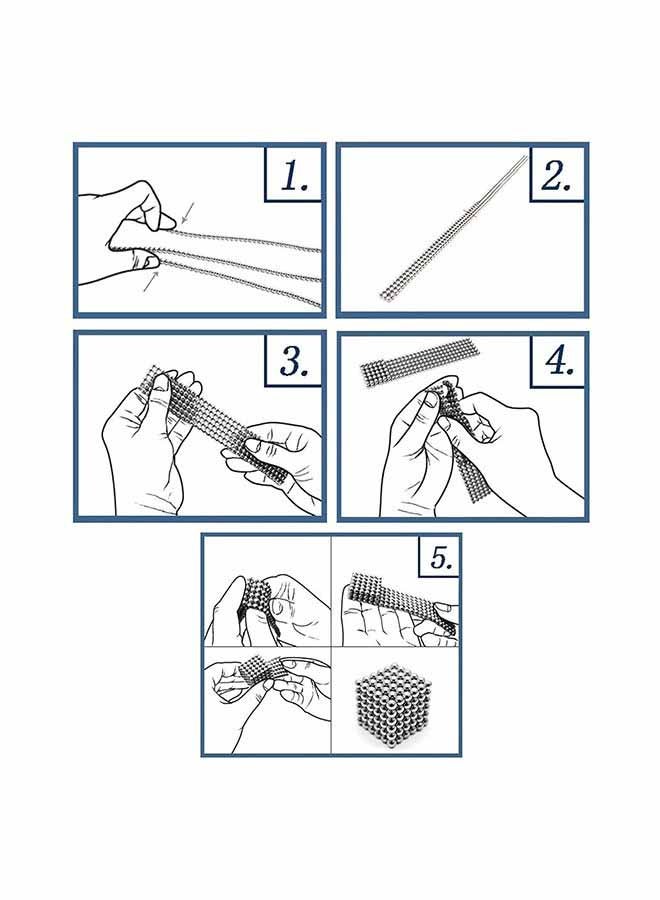 1.

2.

3.

4.

5.