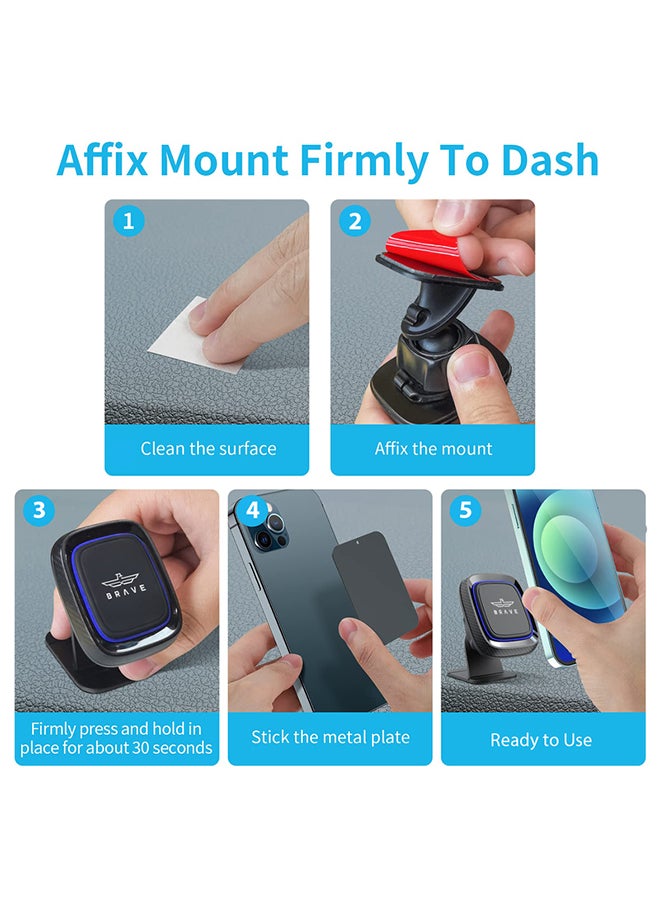 Affix Mount Firmly To Dash

1

Clean the surface

2

Affix the mount

3

BRAVE

Firmly press and hold in place for about 30 seconds

4

Stick the metal plate

5

BRAVE

Ready to Use