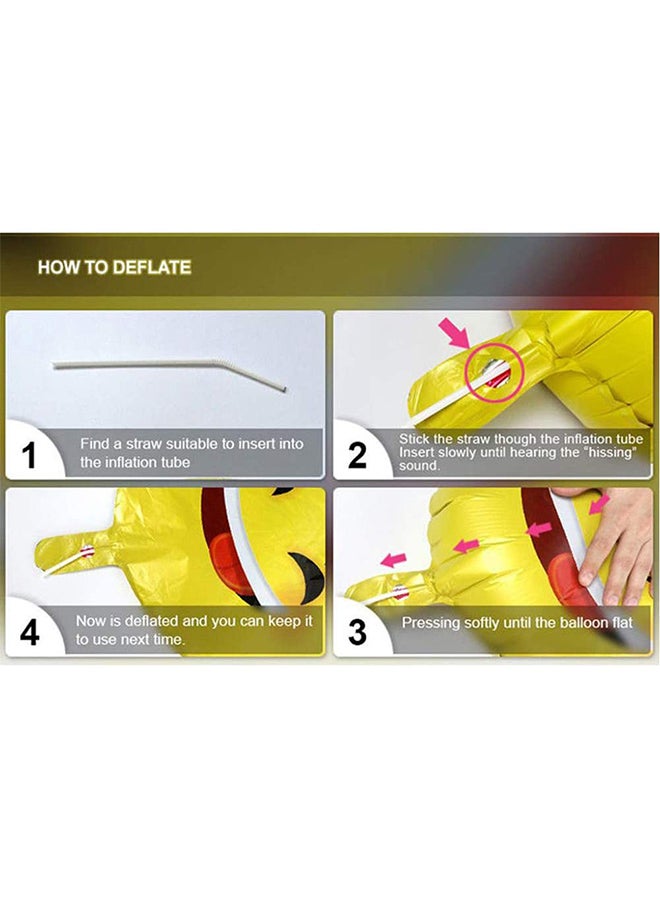 HOW TO DEFLATE

1 Find a straw suitable to insert into the inflation tube

2 Stick the straw though the inflation tube Insert slowly until hearing the "hissing" sound.

4 Now is deflated and you can keep it to use next time.

3 Pressing softly until the balloon flat