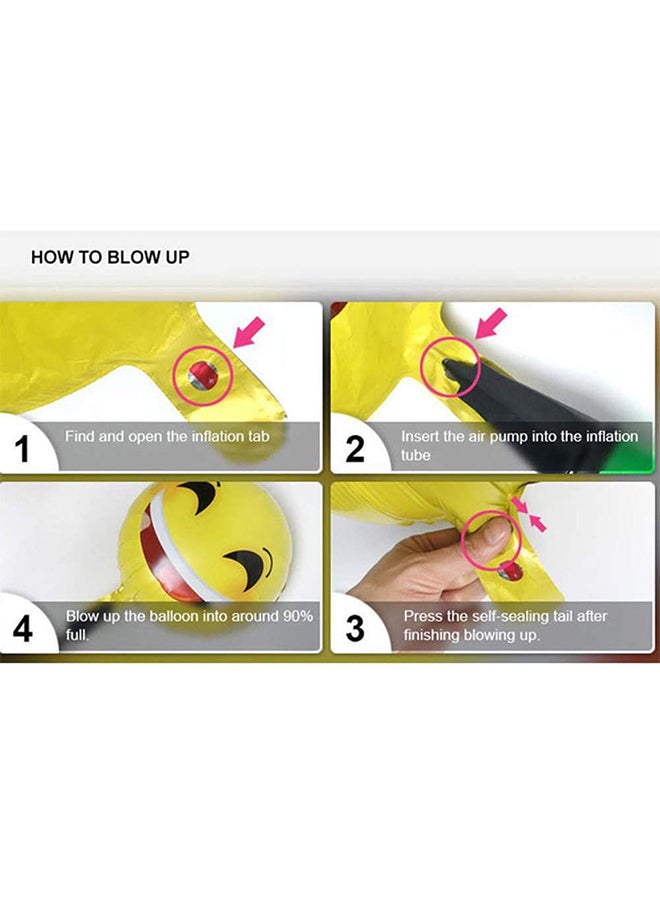 HOW TO BLOW UP

1 Find and open the inflation tab

2 Insert the air pump into the inflation tube

4 Blow up the balloon into around 90% full.

3 Press the self-sealing tail after finishing blowing up.