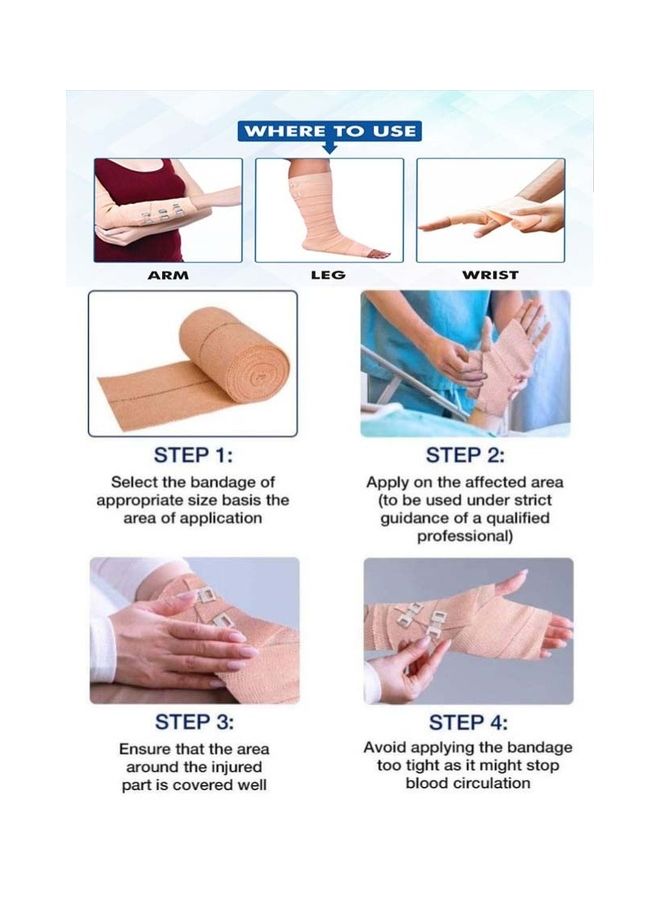 WHERE TO USE

ARM

LEG

WRIST

STEP 1:

Select the bandage of appropriate size basis the area of application

STEP 2:

Apply on the affected area (to be used under strict guidance of a qualified professional)

STEP 3:

Ensure that the area around the injured part is covered well

STEP 4:

Avoid applying the bandage too tight as it might stop blood circulation