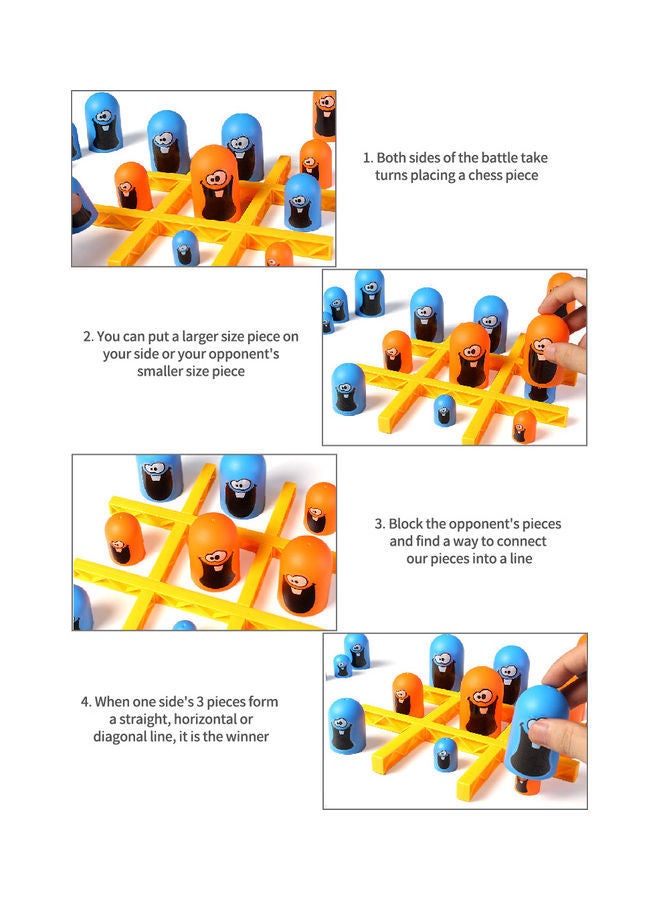 1. Both sides of the battle take turns placing a chess piece

2. You can put a larger size piece on your side or your opponent's smaller size piece

3. Block the opponent's pieces and find a way to connect our pieces into a line

4. When one side's 3 pieces form a straight, horizontal or diagonal line, it is the winner