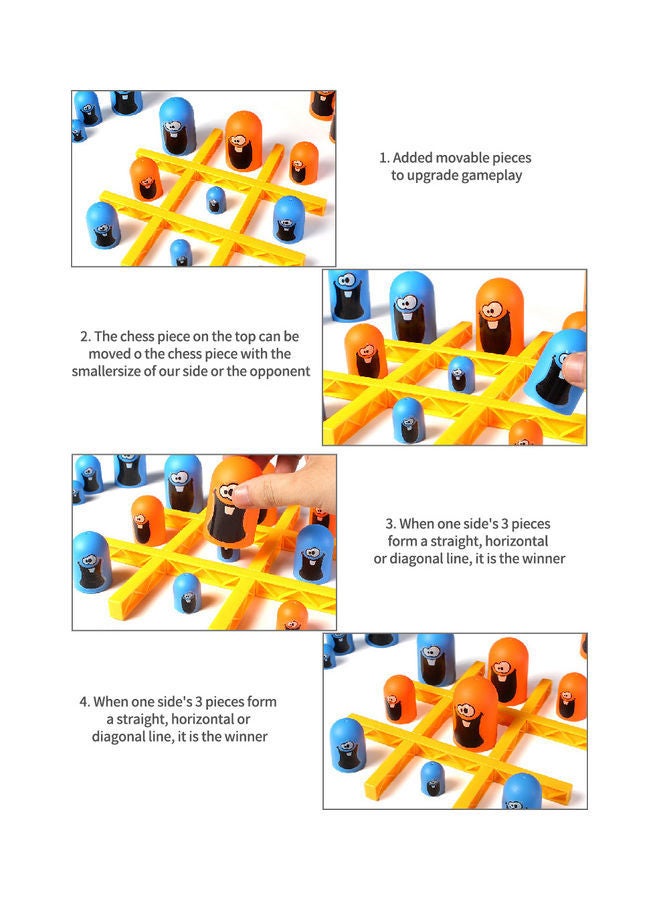 1. Added movable pieces to upgrade gameplay

2. The chess piece on the top can be moved o the chess piece with the smallersize of our side or the opponent

3. When one side's 3 pieces form a straight, horizontal or diagonal line, it is the winner

4. When one side's 3 pieces form a straight, horizontal or diagonal line, it is the winner