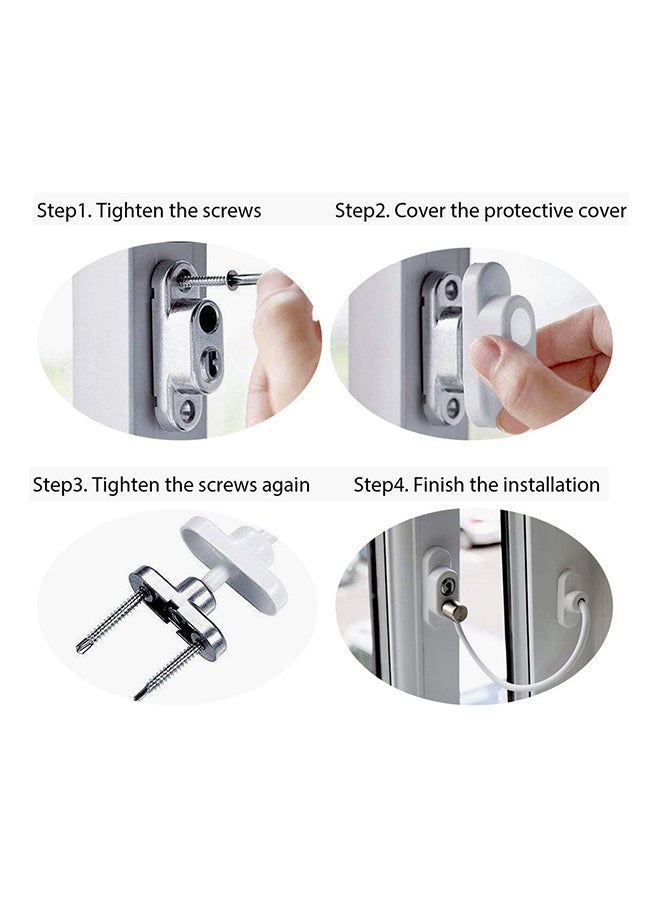 Step1. Tighten the screws

Step2. Cover the protective cover

Step3. Tighten the screws again

Step4. Finish the installation