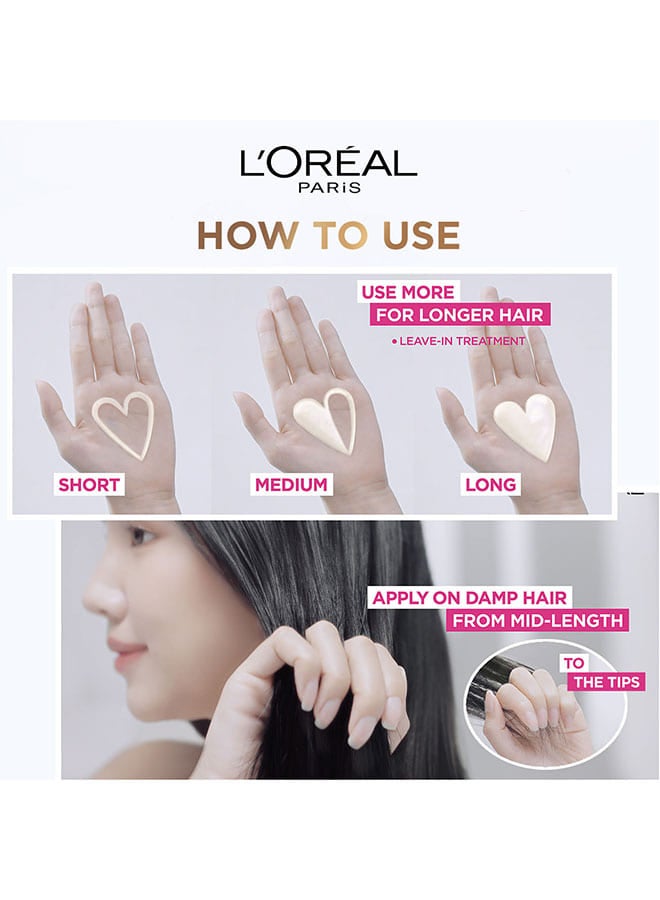 L'ORÉAL
PARIS

HOW TO USE

USE MORE
FOR LONGER HAIR

• LEAVE-IN TREATMENT

SHORT

MEDIUM

LONG

APPLY ON DAMP HAIR
FROM MID-LENGTH

TO
THE TIPS