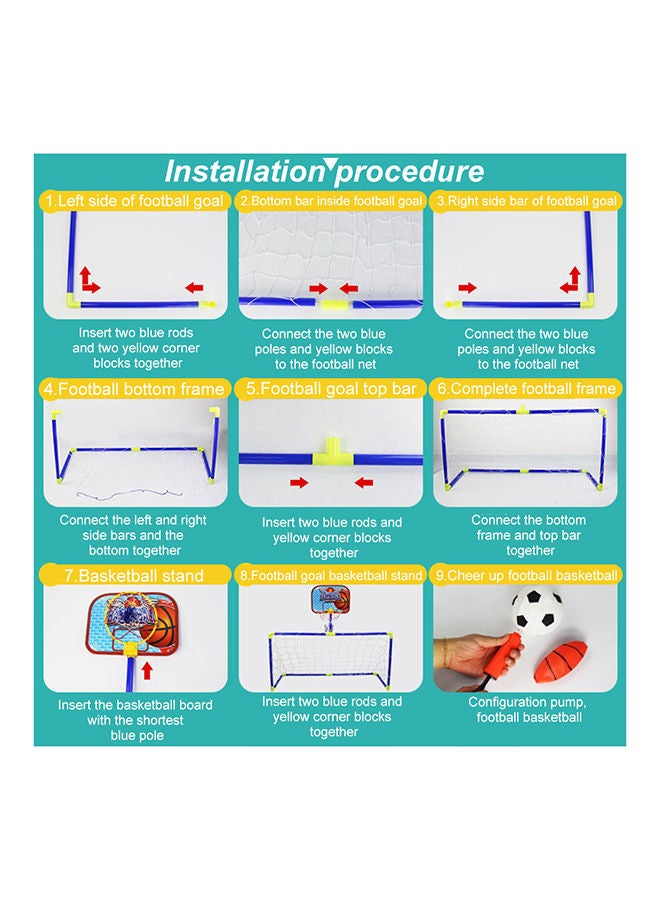 Installation procedure

1.Left side of football goal

Insert two blue rods and two yellow corner blocks together

2.Bottom bar inside football goal

Connect the two blue poles and yellow blocks to the football net

3.Right side bar of football goal

Connect the two blue poles and yellow blocks to the football net

4.Football bottom frame

Connect the left and right side bars and the bottom together

5.Football goal top bar

Insert two blue rods and yellow corner blocks together

6.Complete football frame

Connect the bottom frame and top bar together

7.Basketball stand

Insert the basketball board with the shortest blue pole

8.Football goal basketball stand

Insert two blue rods and yellow corner blocks together

9.Cheer up football basketball

Configuration pump, football basketball