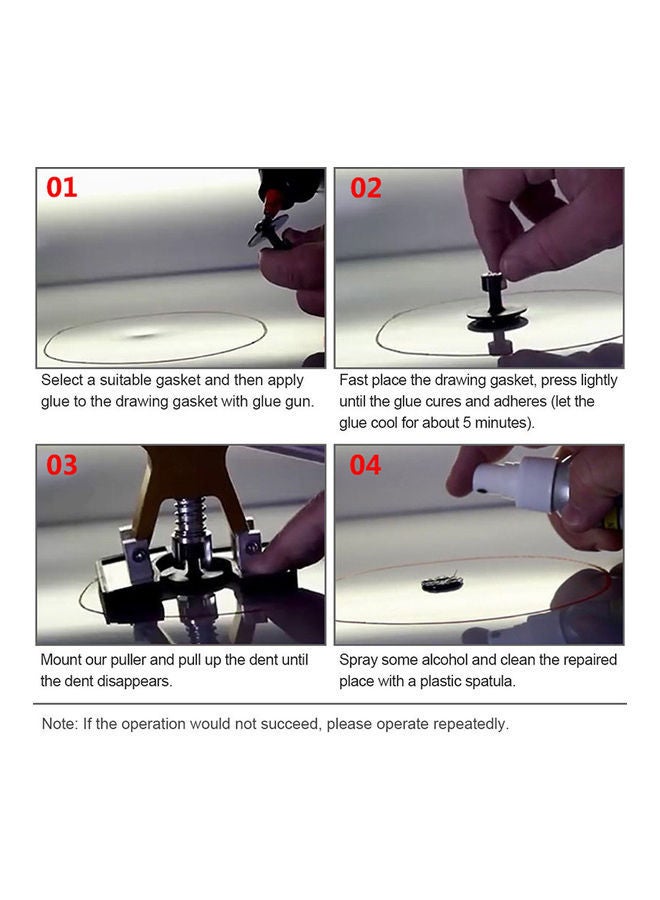 01

Select a suitable gasket and then apply glue to the drawing gasket with glue gun.

02

Fast place the drawing gasket, press lightly until the glue cures and adheres (let the glue cool for about 5 minutes).

03

Mount our puller and pull up the dent until the dent disappears.

04

Spray some alcohol and clean the repaired place with a plastic spatula.

Note: If the operation would not succeed, please operate repeatedly.