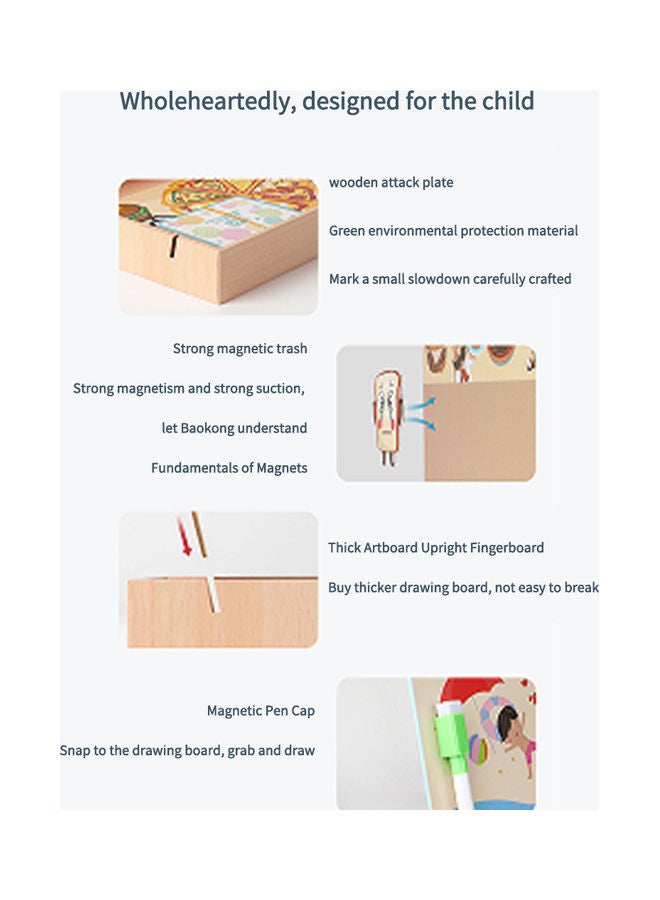 Wholeheartedly, designed for the child

wooden attack plate

Green environmental protection material

Mark a small slowdown carefully crafted

Strong magnetic trash

Strong magnetism and strong suction,

let Baokong understand

Fundamentals of Magnets

Thick Artboard Upright Fingerboard

Buy thicker drawing board, not easy to break

Magnetic Pen Cap

Snap to the drawing board, grab and draw