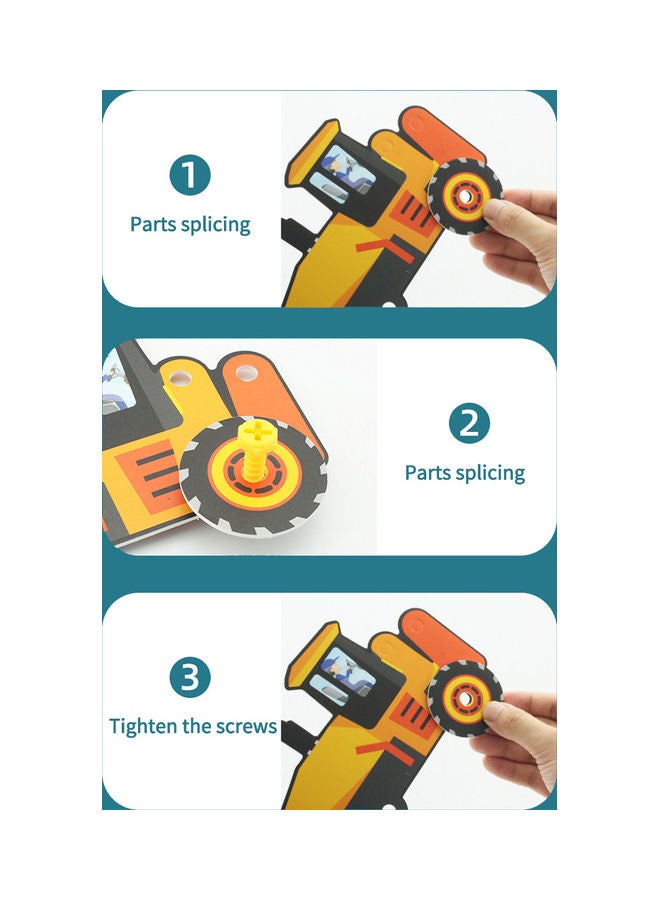 1
Parts splicing

2
Parts splicing

3
Tighten the screws